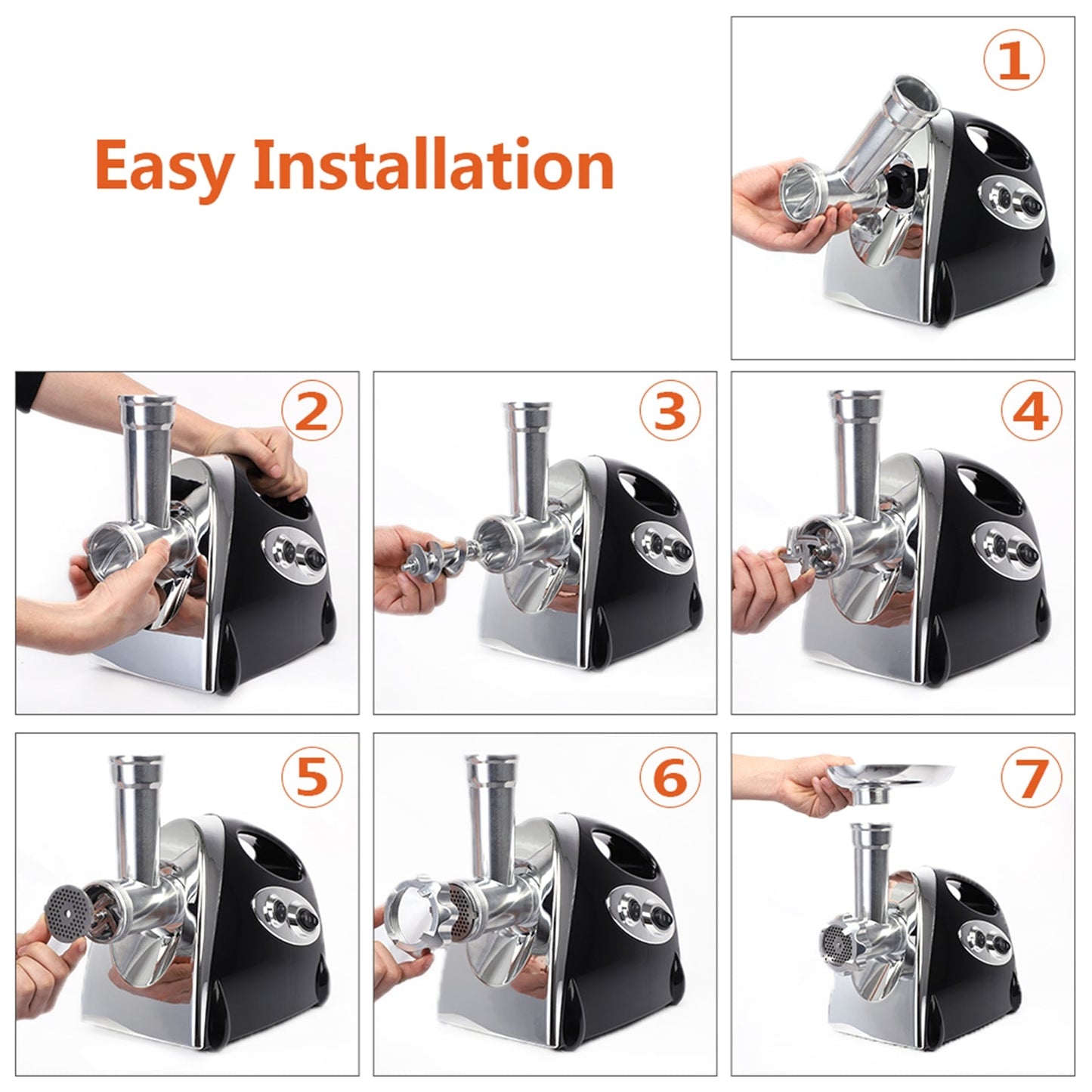 Easy Installation

1

2

3

4

5

6

7