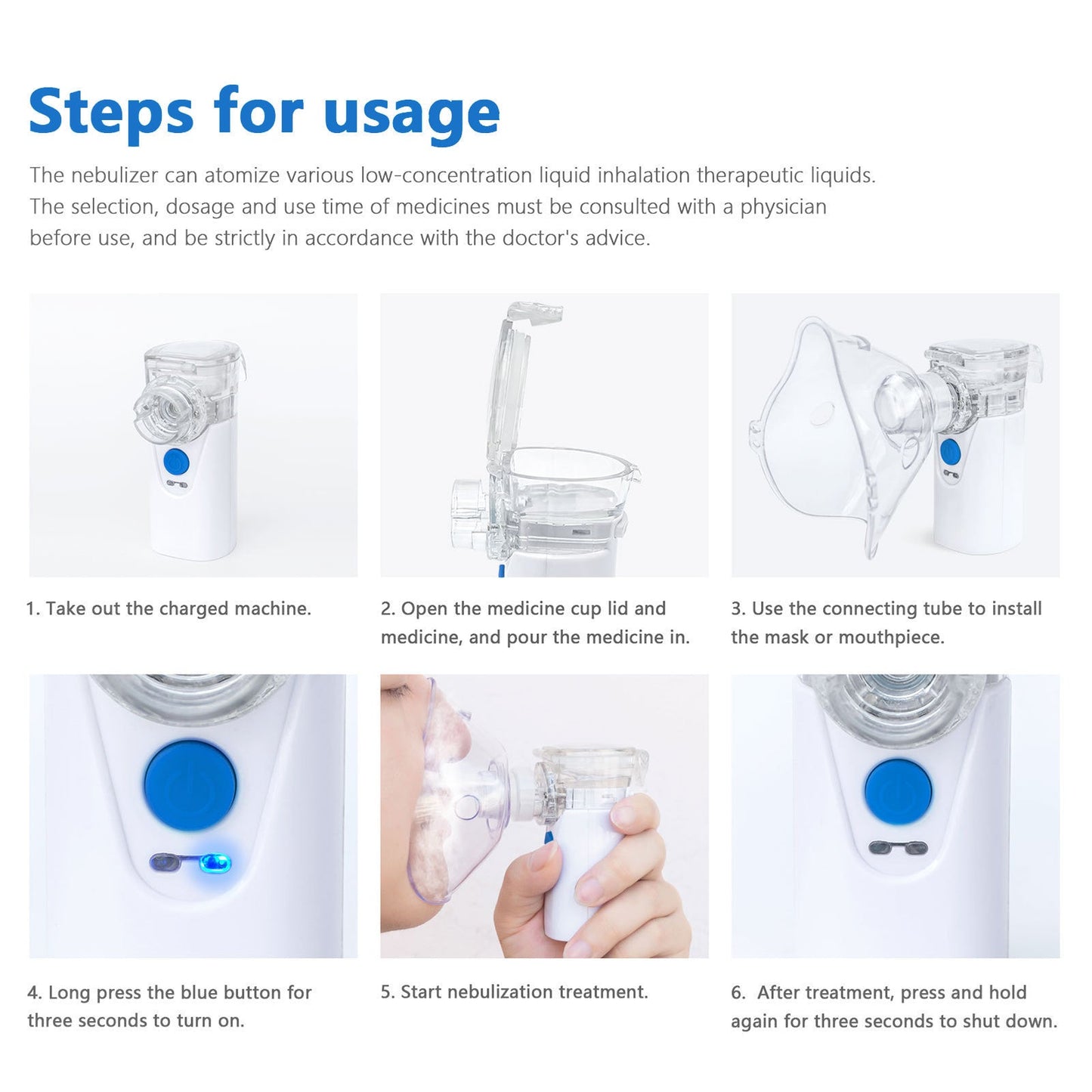 Steps for usage

The nebulizer can atomize various low-concentration liquid inhalation therapeutic liquids. The selection, dosage and use time of medicines must be consulted with a physician before use, and be strictly in accordance with the doctor's advice.

1. Take out the charged machine.

2. Open the medicine cup lid and medicine, and pour the medicine in.

3. Use the connecting tube to install the mask or mouthpiece.

4. Long press the blue button for three seconds to turn on.

5. Start nebulization treatment.

6. After treatment, press and hold again for three seconds to shut down.